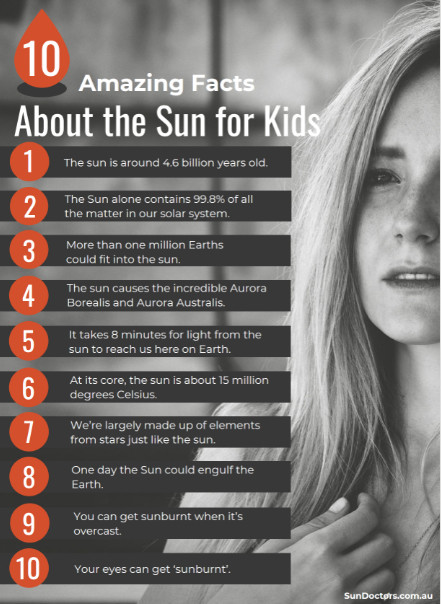 10 Amazing Facts

About the Sun for Kids

1 The sun is around 4.6 billion years old.

2 The Sun alone contains 99.8% of all the matter in our solar system.

3 More than one million Earths could fit into the sun.

4 The sun causes the incredible Aurora Borealis and Aurora Australis.

5 It takes 8 minutes for light from the sun to reach us here on Earth.

6 At its core, the sun is about 15 million degrees Celsius.

7 We're largely made up of elements from stars just like the sun.

8 One day the Sun could engulf the Earth.

9 You can get sunburnt when it's overcast.

10 Your eyes can get 'sunburnt'.

SunDoctors.com.au